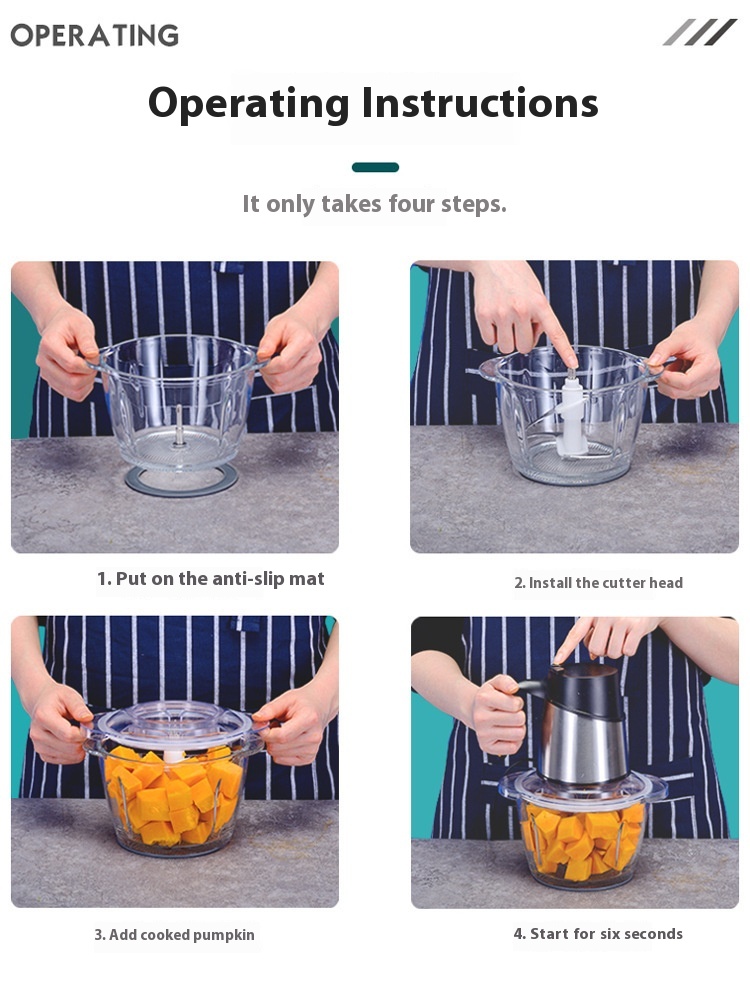 OPERATING

Operating Instructions

It only takes four steps.

1. Put on the anti-slip mat

2. Install the cutter head

3. Add cooked pumpkin

4. Start for six seconds