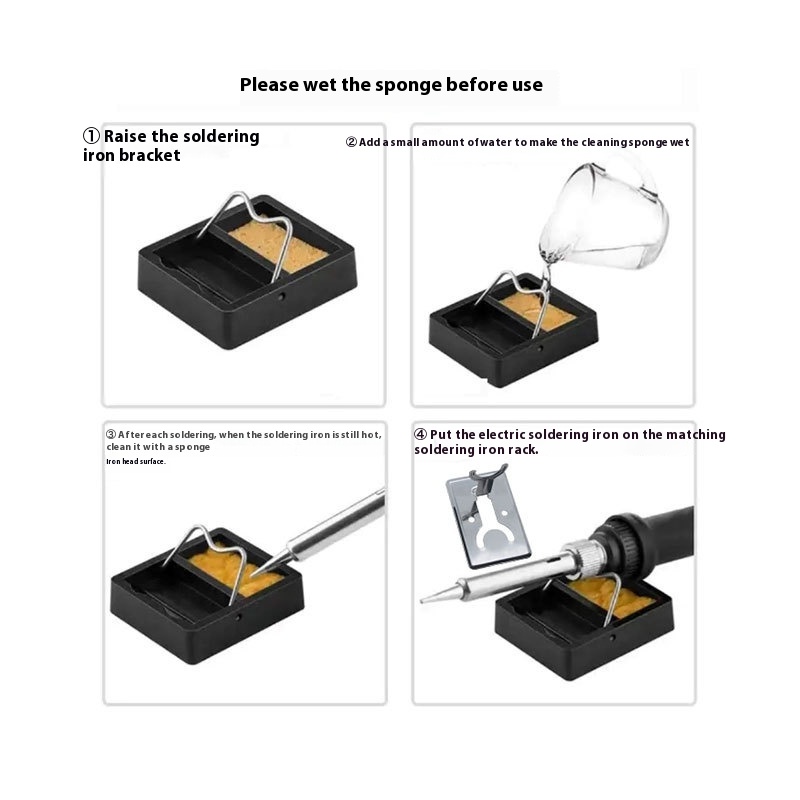 Please wet the sponge before use

① Raise the soldering iron bracket

② Add a small amount of water to make the cleaning sponge wet

③ After each soldering, when the soldering iron is still hot, clean it with a sponge
Iron head surface.

④ Put the electric soldering iron on the matching soldering iron rack.