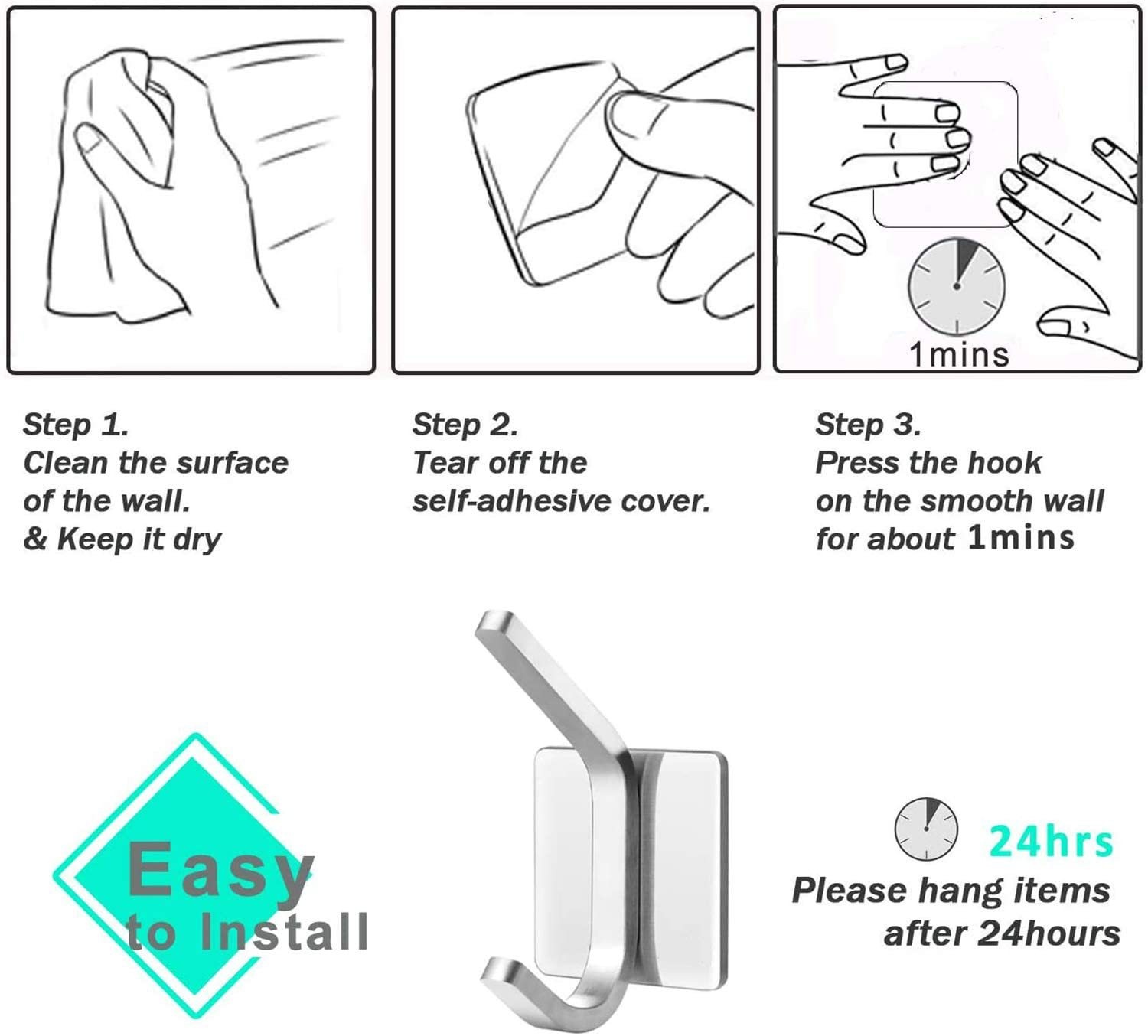 1mins

Step 1.
Clean the surface of the wall.
& Keep it dry

Step 2.
Tear off the self-adhesive cover.

Step 3.
Press the hook on the smooth wall for about 1mins

Easy to Install

24hrs
Please hang items after 24hours