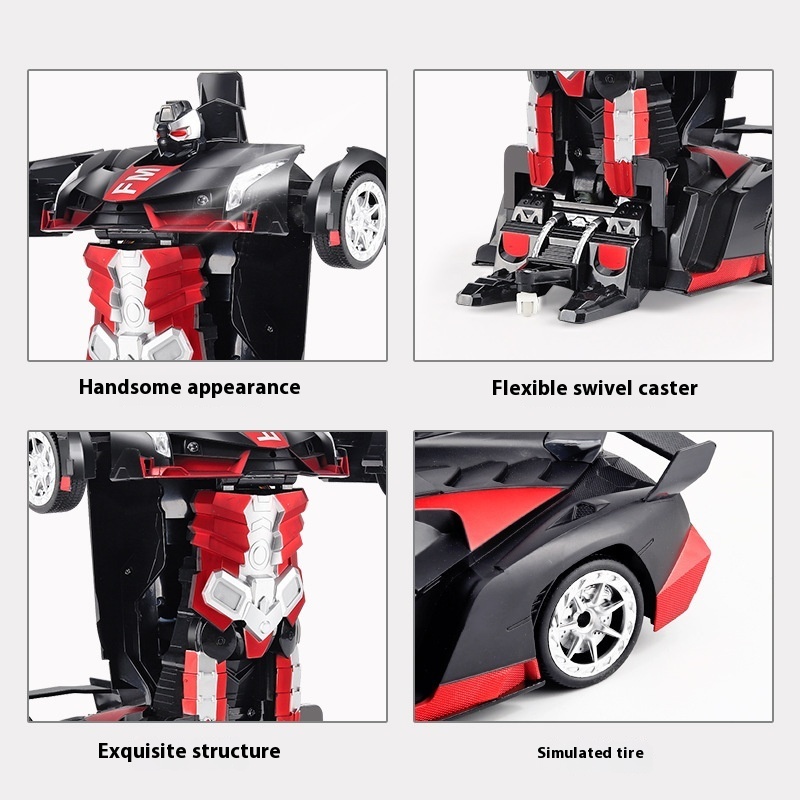 FM

Handsome appearance

Flexible swivel caster

Exquisite structure

Simulated tire