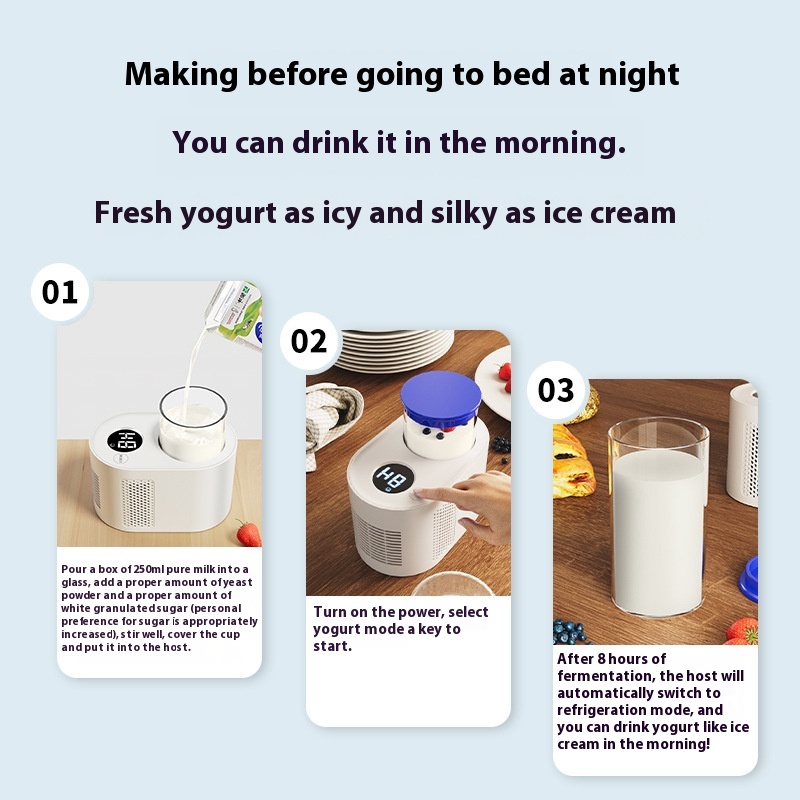 Making before going to bed at night

You can drink it in the morning.

Fresh yogurt as icy and silky as ice cream

01

Pour a box of 250ml pure milk into a glass, add a proper amount of yeast powder and a proper amount of white granulated sugar (personal preference for sugar is appropriately increased), stir well, cover the cup and put it into the host.

02

H8

Turn on the power, select yogurt mode a key to start.

03

After 8 hours of fermentation, the host will automatically switch to refrigeration mode, and you can drink yogurt like ice cream in the morning!