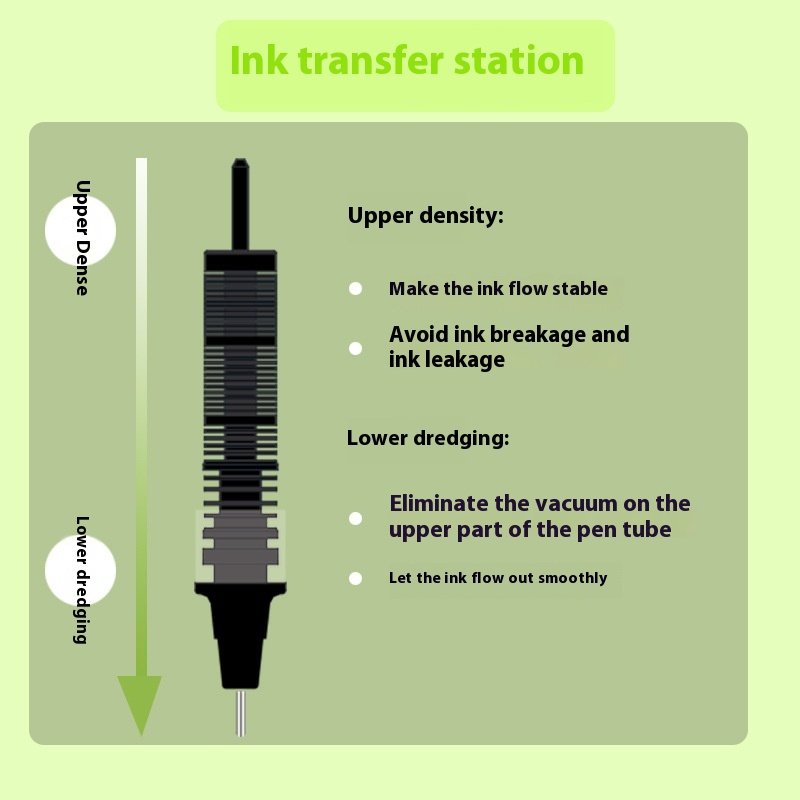 Ink transfer station

Upper Dense

Lower dredging

Upper density:

Make the ink flow stable

Avoid ink breakage and ink leakage

Lower dredging:

Eliminate the vacuum on the upper part of the pen tube

Let the ink flow out smoothly