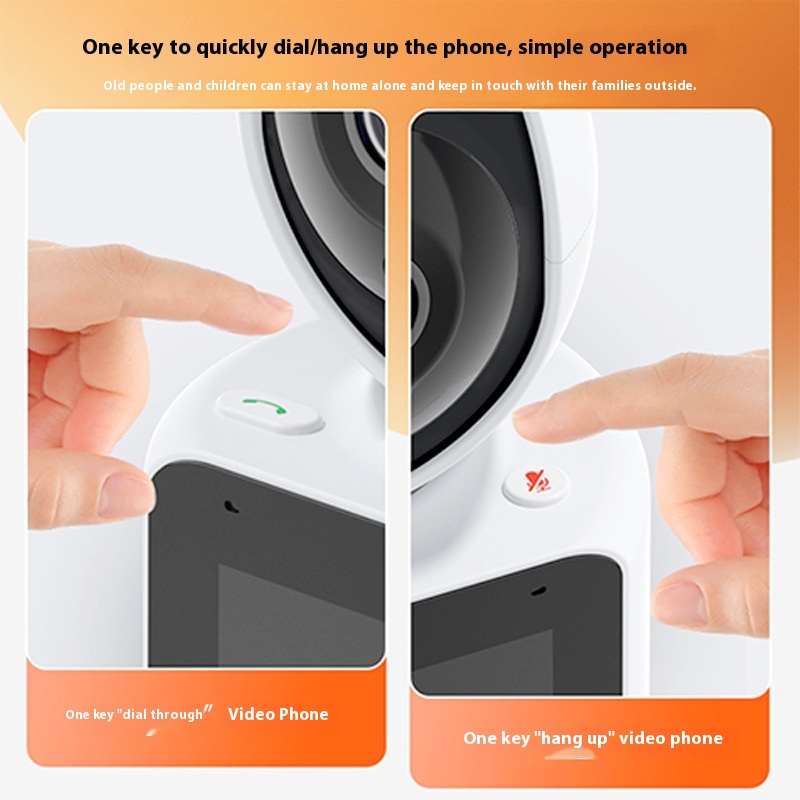 One key to quickly dial/hang up the phone, simple operation

Old people and children can stay at home alone and keep in touch with their families outside.

One key "dial through" Video Phone

One key "hang up" video phone