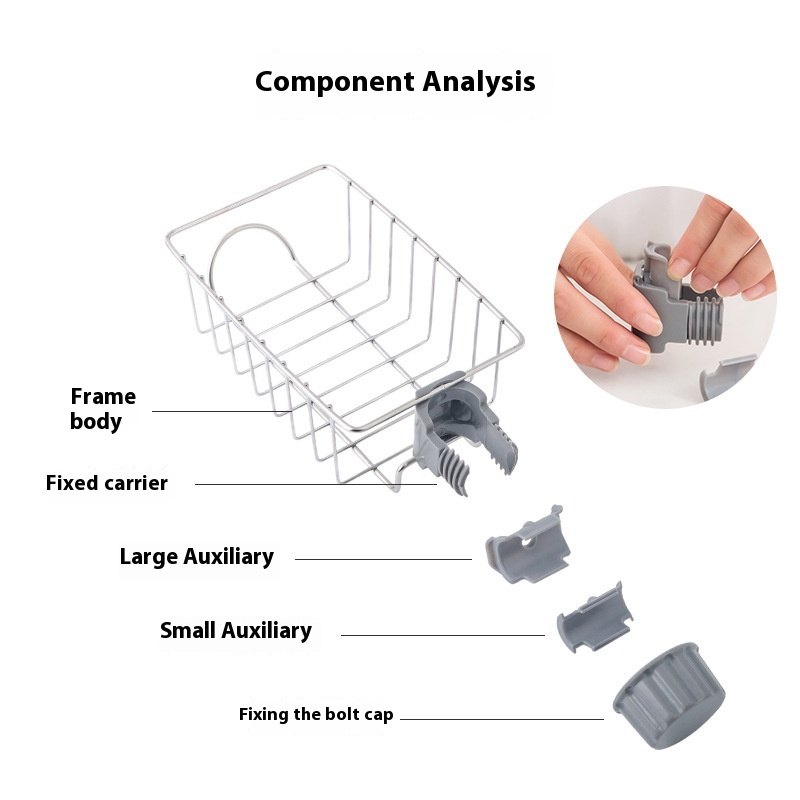 Component Analysis

Frame body

Fixed carrier

Large Auxiliary

Small Auxiliary

Fixing the bolt cap