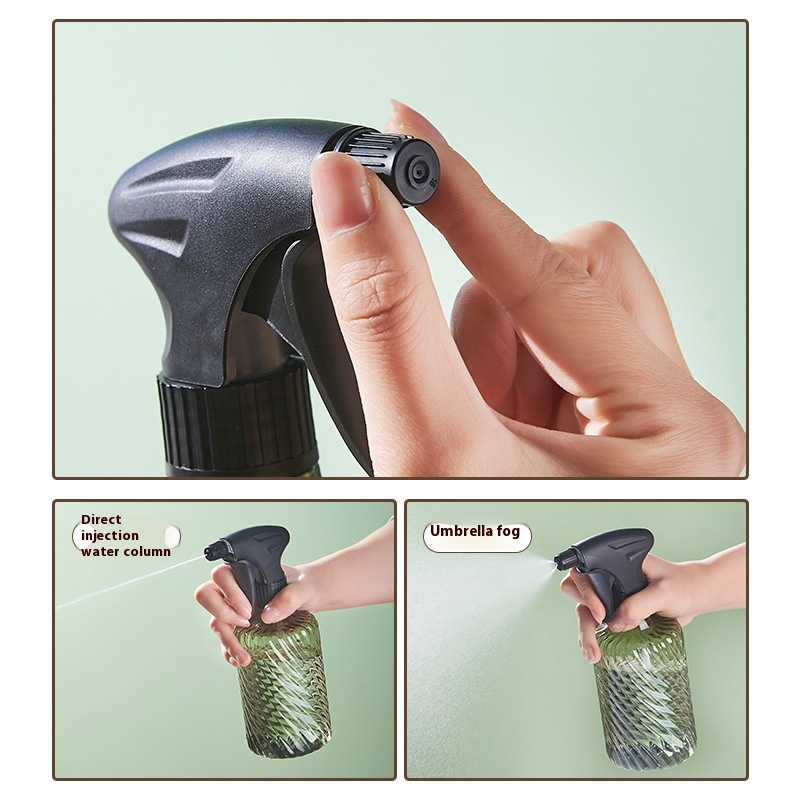 Direct injection water column

Umbrella fog