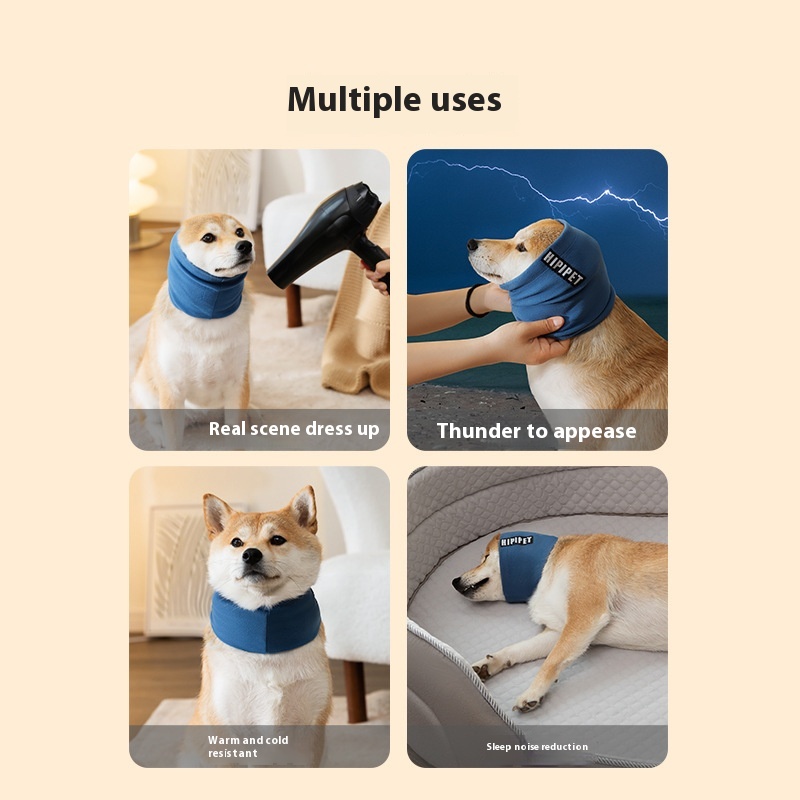 Multiple uses

Real scene dress up

HIPIPET

Thunder to appease

Warm and cold resistant

HIPIPET

Sleep noise reduction