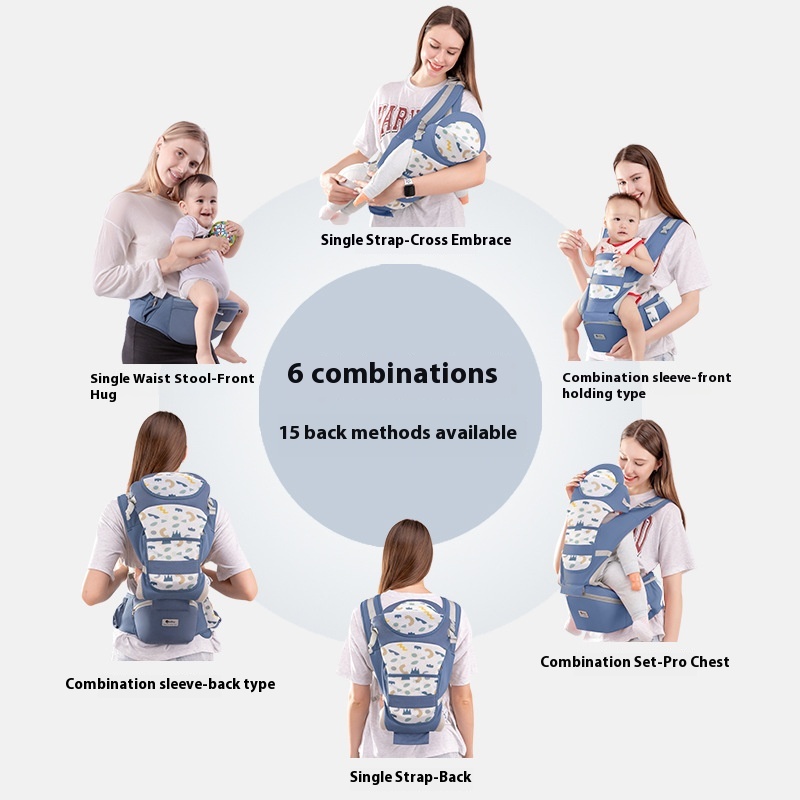 Single Strap-Cross Embrace

Single Waist Stool-Front Hug

6 combinations

15 back methods available

Combination sleeve-front holding type

Combination sleeve-back type

Combination Set-Pro Chest

Single Strap-Back