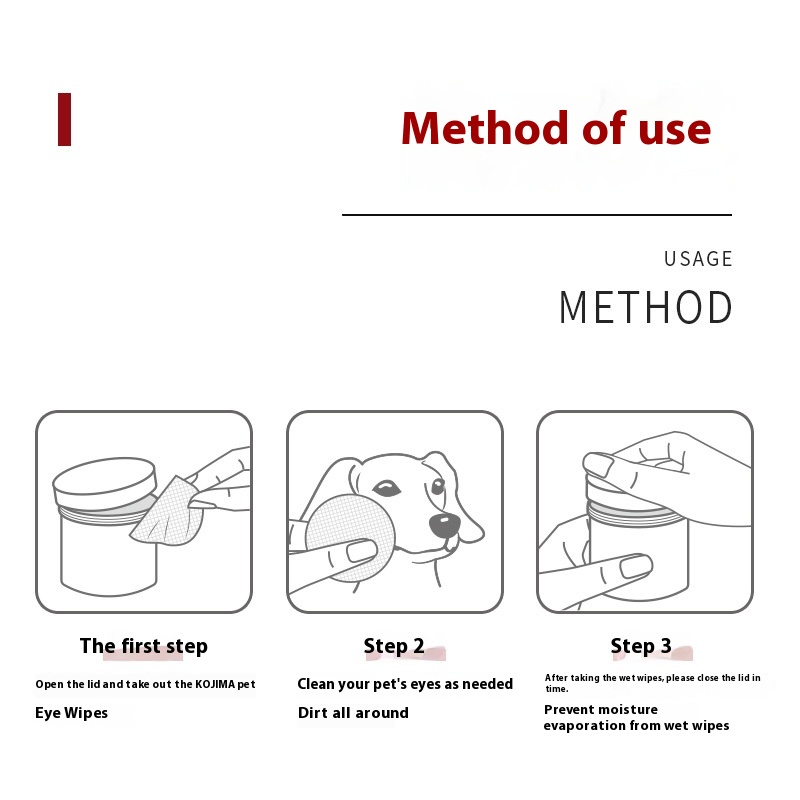 Method of use

USAGE
METHOD

The first step

Open the lid and take out the KOJIMA pet

Eye Wipes

Step 2

Clean your pet's eyes as needed

Dirt all around

Step 3

After taking the wet wipes, please close the lid in time.

Prevent moisture evaporation from wet wipes