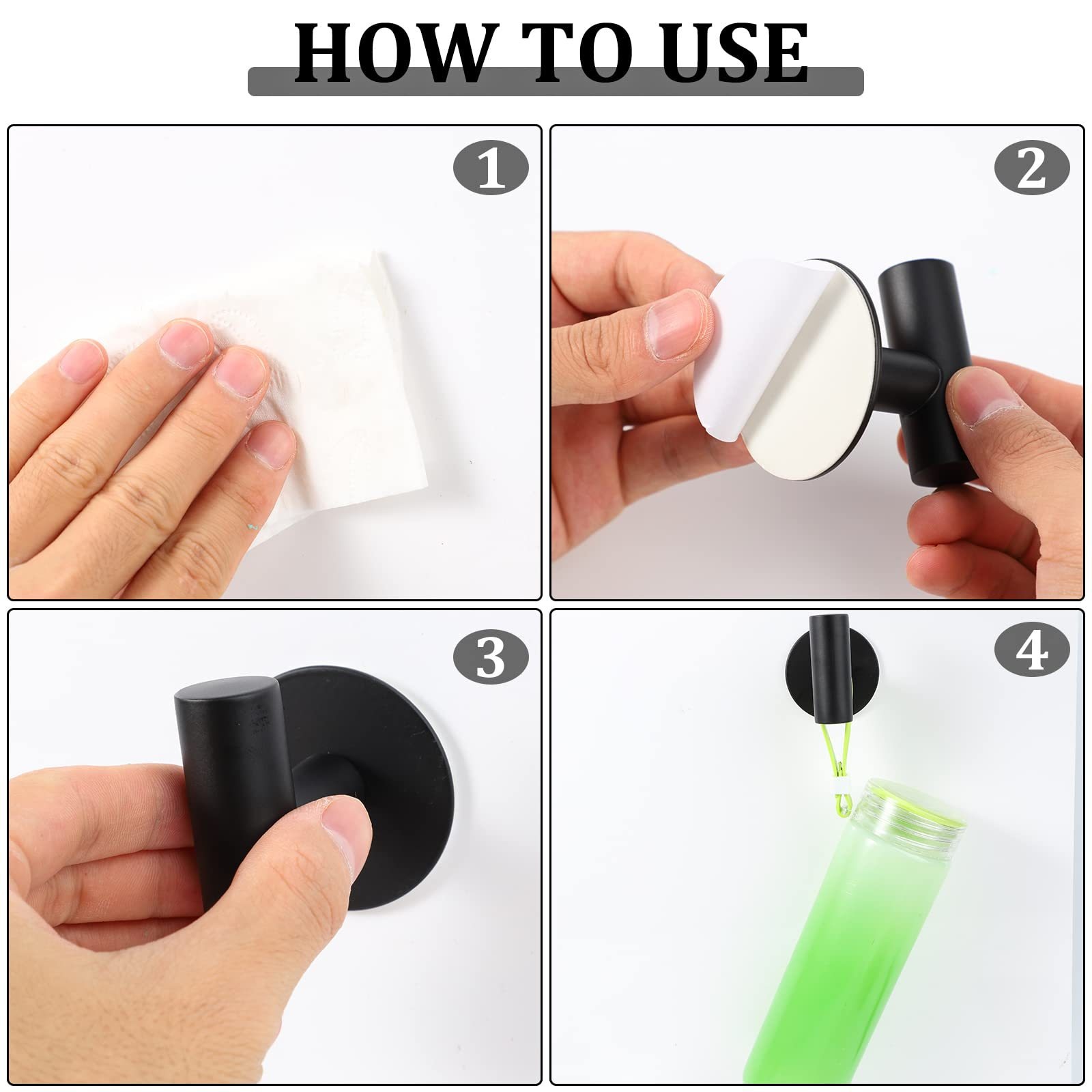 HOW TO USE

1

2

3

4