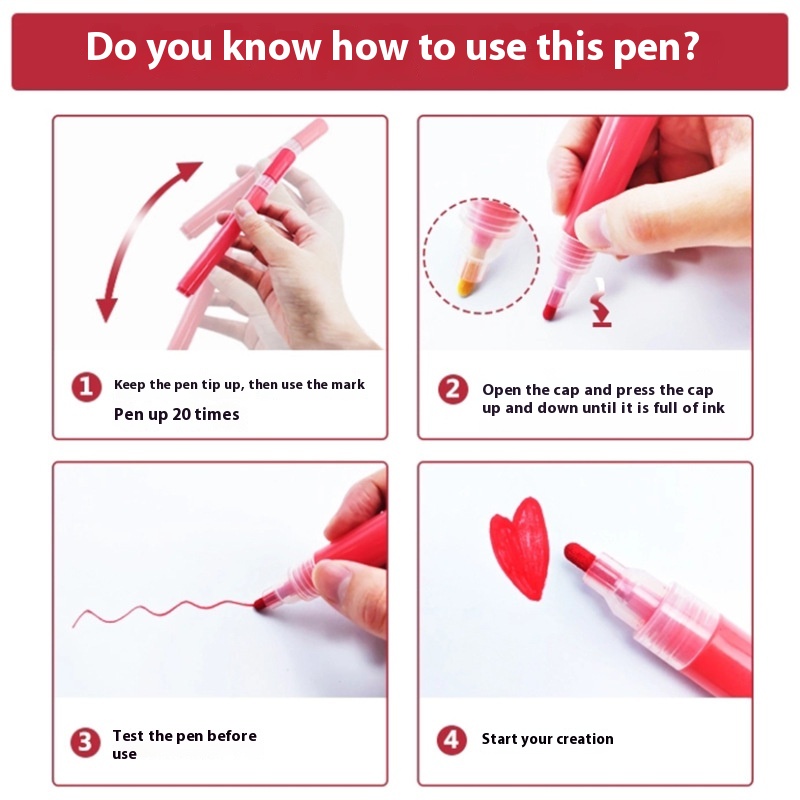 Do you know how to use this pen?

1 Keep the pen tip up, then use the mark
Pen up 20 times

2 Open the cap and press the cap up and down until it is full of ink

3 Test the pen before use

4 Start your creation