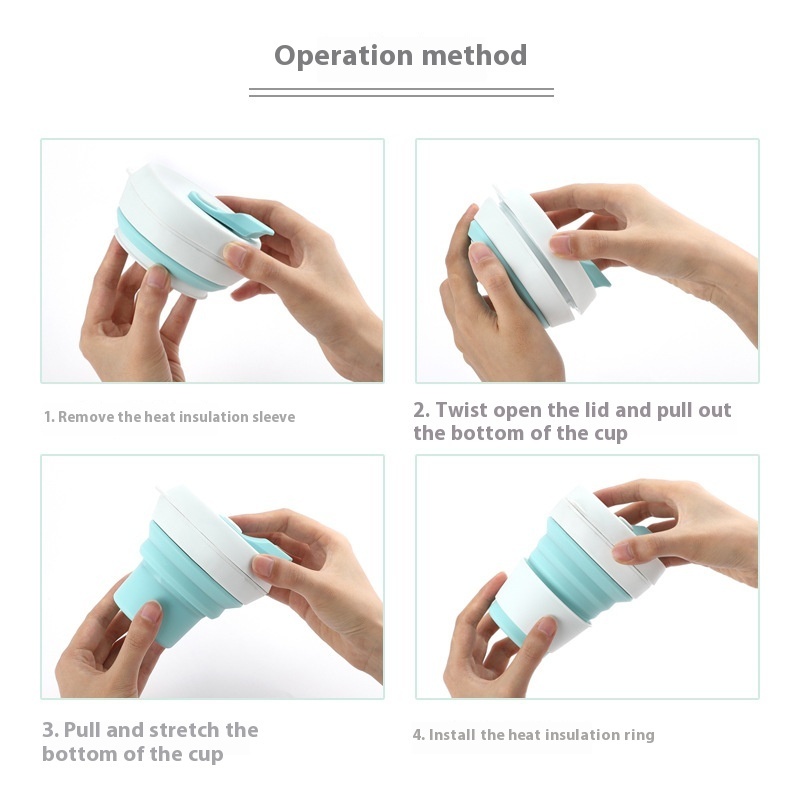 Operation method

1. Remove the heat insulation sleeve

2. Twist open the lid and pull out the bottom of the cup

3. Pull and stretch the bottom of the cup

4. Install the heat insulation ring