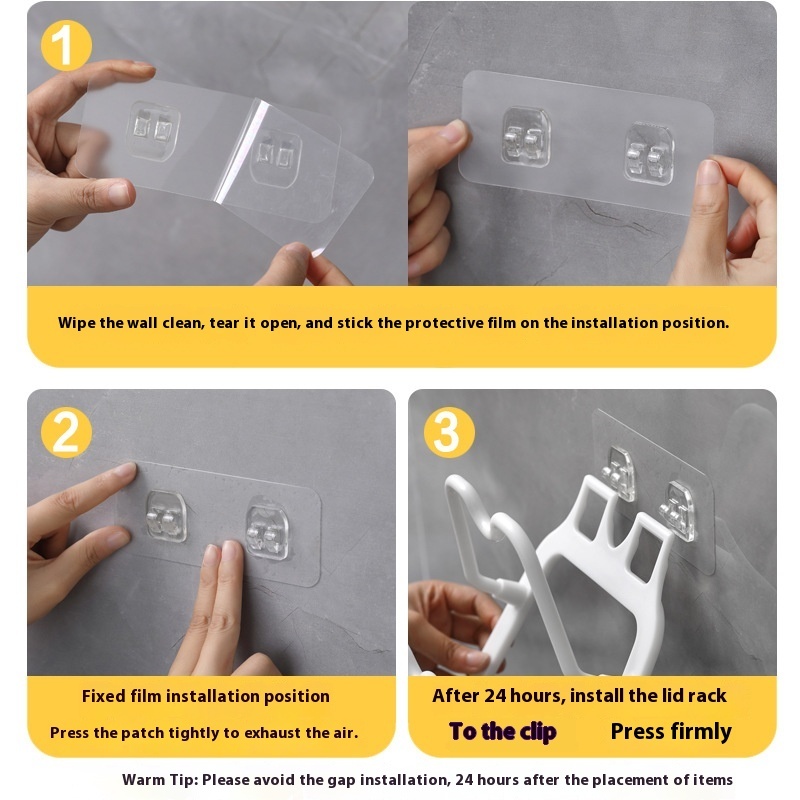 1

Wipe the wall clean, tear it open, and stick the protective film on the installation position.

2

Fixed film installation position

Press the patch tightly to exhaust the air.

3

After 24 hours, install the lid rack

To the clip

Press firmly

Warm Tip: Please avoid the gap installation, 24 hours after the placement of items