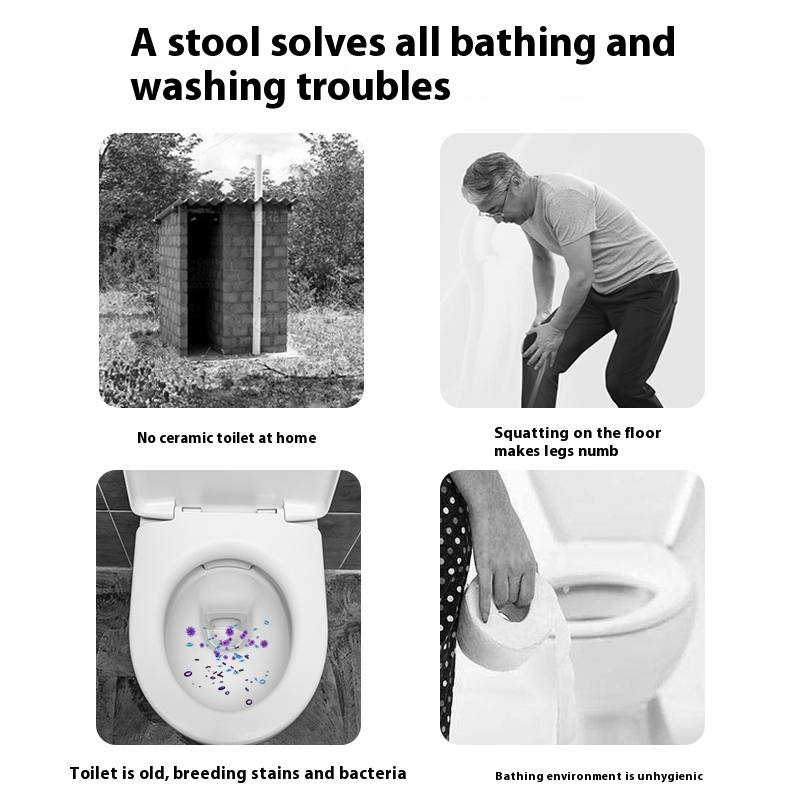 A stool solves all bathing and washing troubles

No ceramic toilet at home

Squatting on the floor makes legs numb

Toilet is old, breeding stains and bacteria

Bathing environment is unhygienic