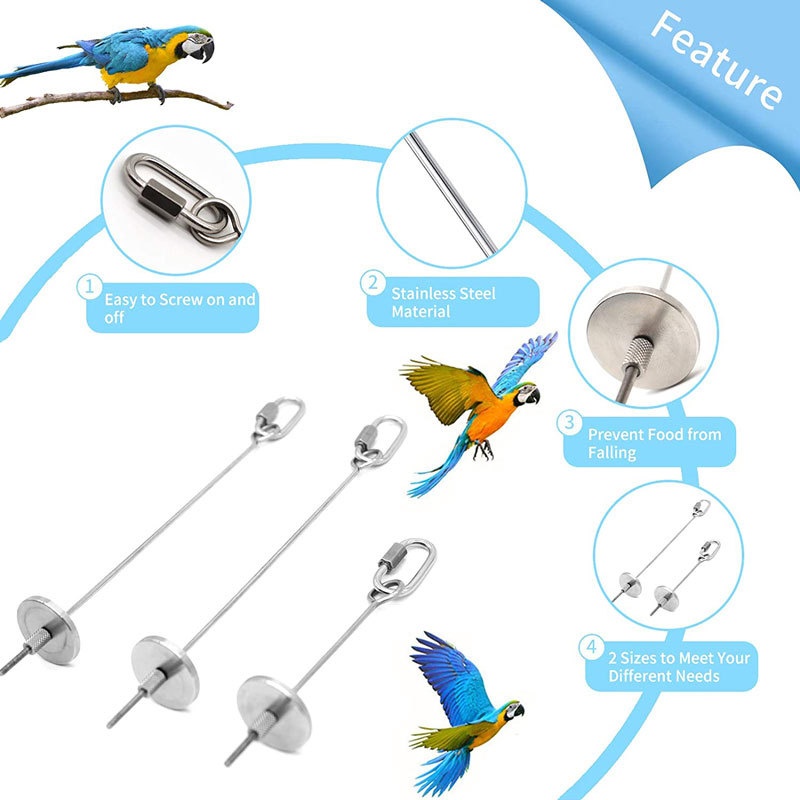 Feature

1 Easy to Screw on and off

2 Stainless Steel Material

3 Prevent Food from Falling

4 2 Sizes to Meet Your Different Needs