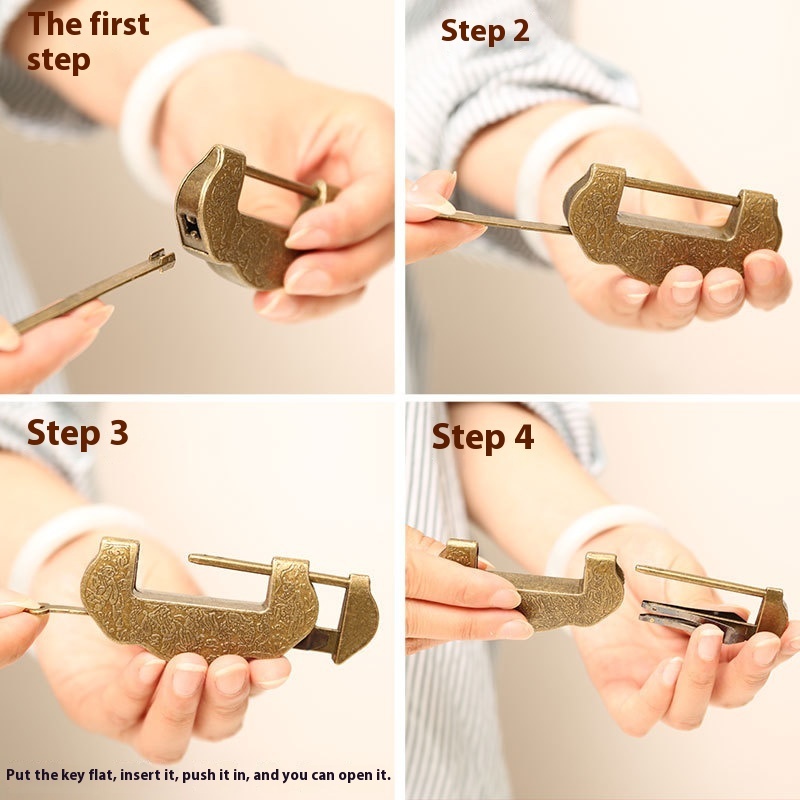 The first step

Step 2

Step 3

Step 4

Put the key flat, insert it, push it in, and you can open it.