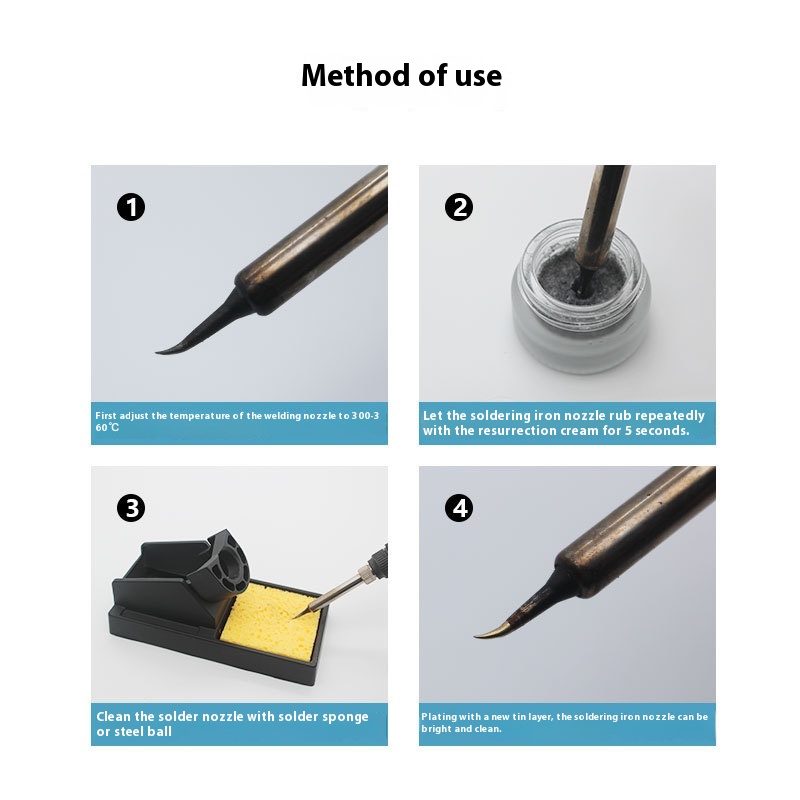 Method of use

1

First adjust the temperature of the welding nozzle to 300-360℃

2

Let the soldering iron nozzle rub repeatedly with the resurrection cream for 5 seconds.

3

Clean the solder nozzle with solder sponge or steel ball

4

Plating with a new tin layer, the soldering iron nozzle can be bright and clean.