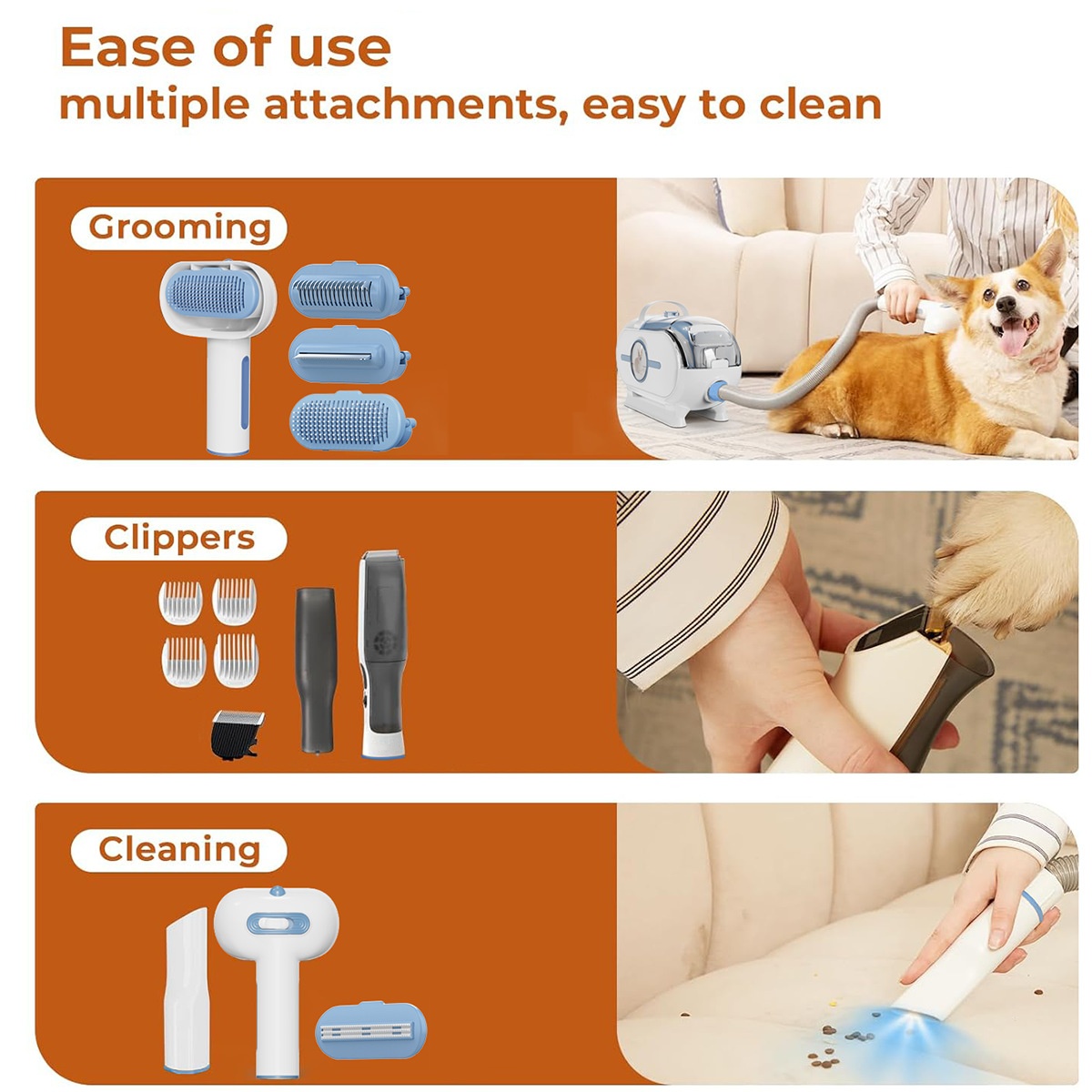 Ease of use
multiple attachments, easy to clean

Grooming

Clippers

Cleaning