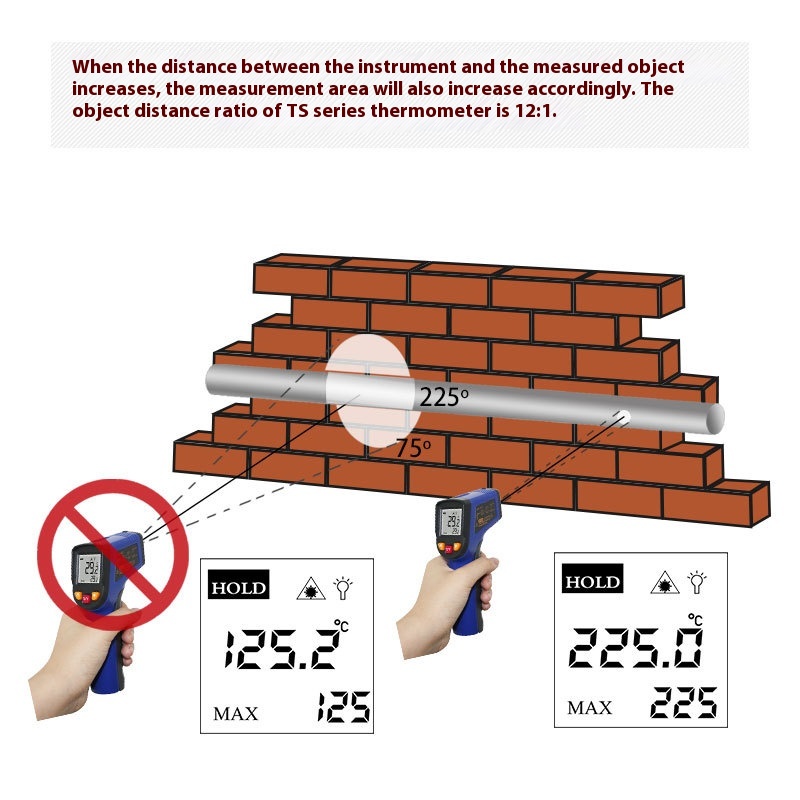 When the distance between the instrument and the measured object increases, the measurement area will also increase accordingly. The object distance ratio of TS series thermometer is 12:1.

225°

75°

HOLD

125.2 °C

MAX 125

HOLD

225.0 °C

MAX 225