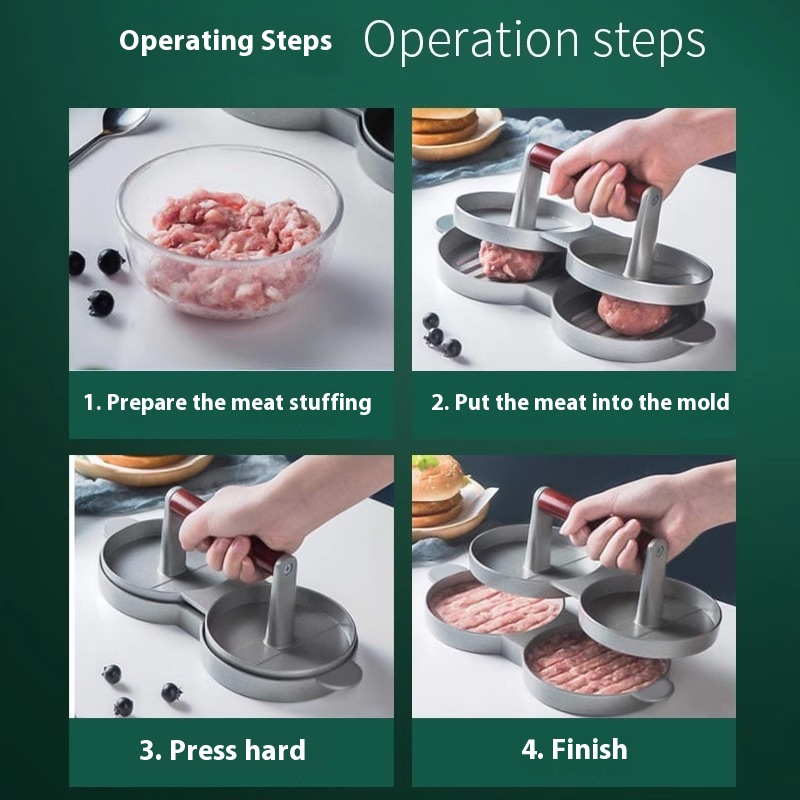 Operating Steps Operation steps

1. Prepare the meat stuffing

2. Put the meat into the mold

3. Press hard

4. Finish