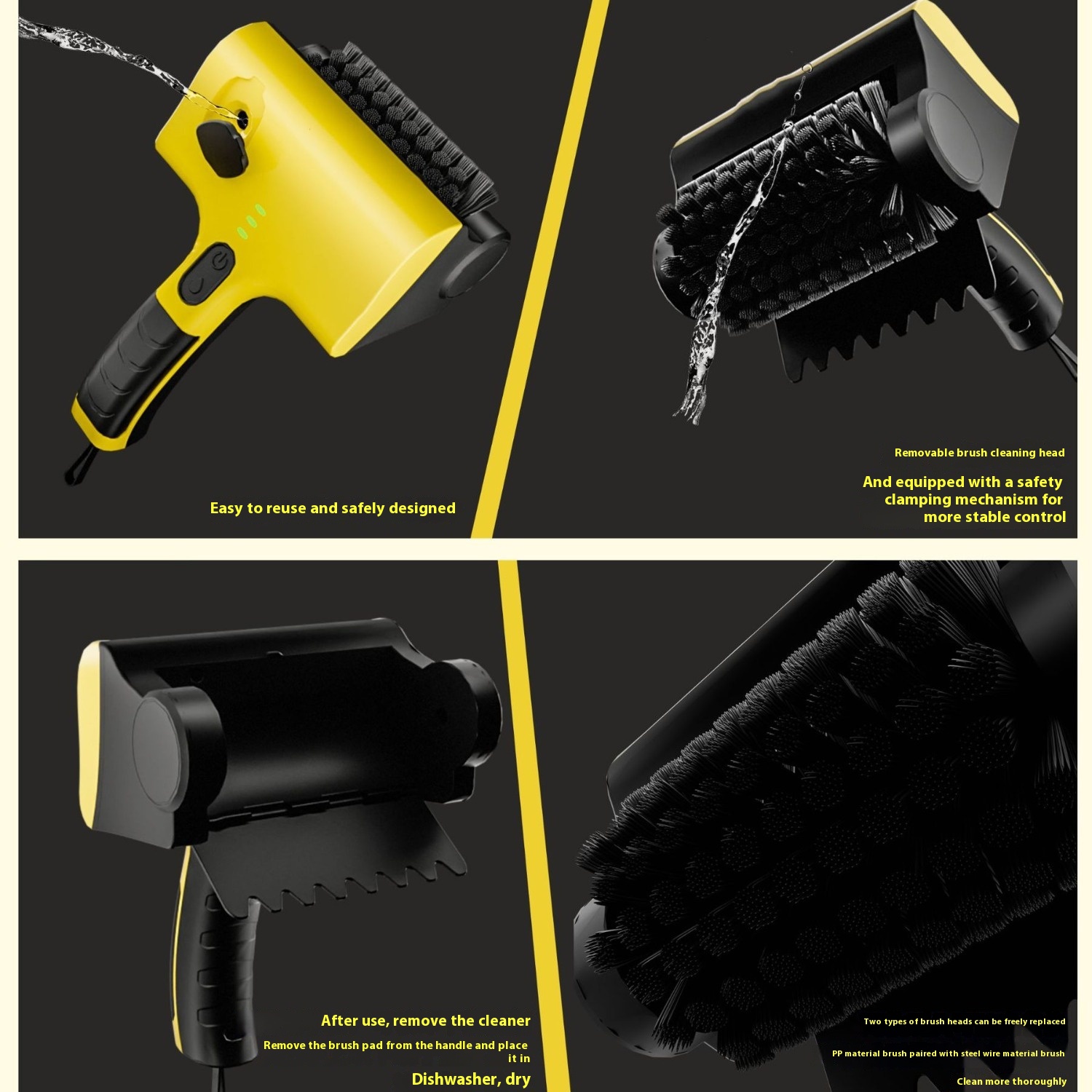 Easy to reuse and safely designed

Removable brush cleaning head

And equipped with a safety clamping mechanism for more stable control

After use, remove the cleaner

Remove the brush pad from the handle and place it in

Dishwasher, dry

Two types of brush heads can be freely replaced

PP material brush paired with steel wire material brush

Clean more thoroughly