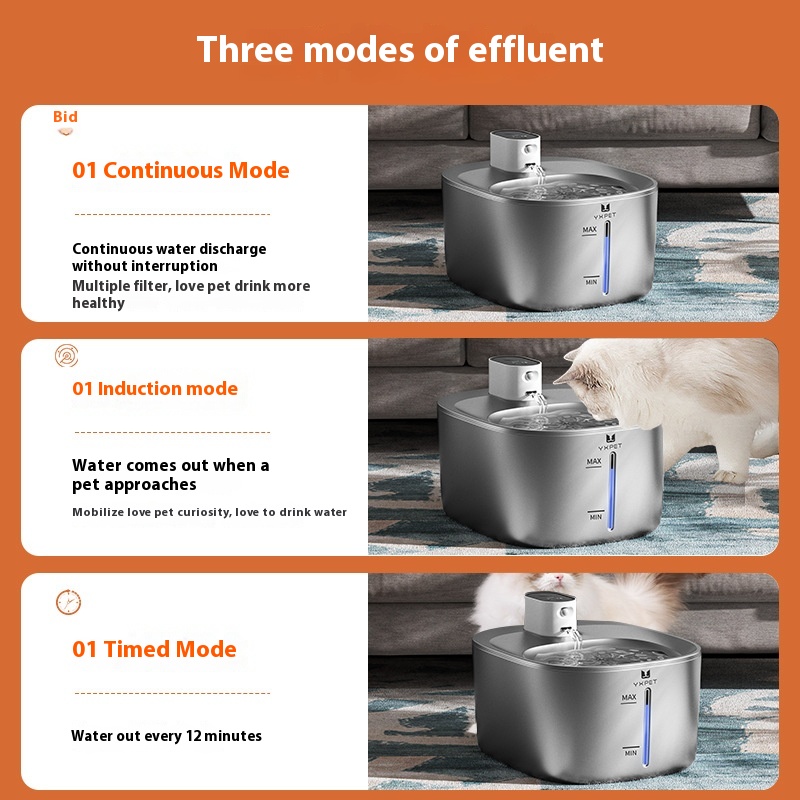 Three modes of effluent

Bid

01 Continuous Mode

Continuous water discharge without interruption

Multiple filter, love pet drink more healthy

YXPET

MAX

MIN

01 Induction mode

Water comes out when a pet approaches

Mobilize love pet curiosity, love to drink water

YXPET

MAX

MIN

01 Timed Mode

Water out every 12 minutes

YXPET

MAX

MIN