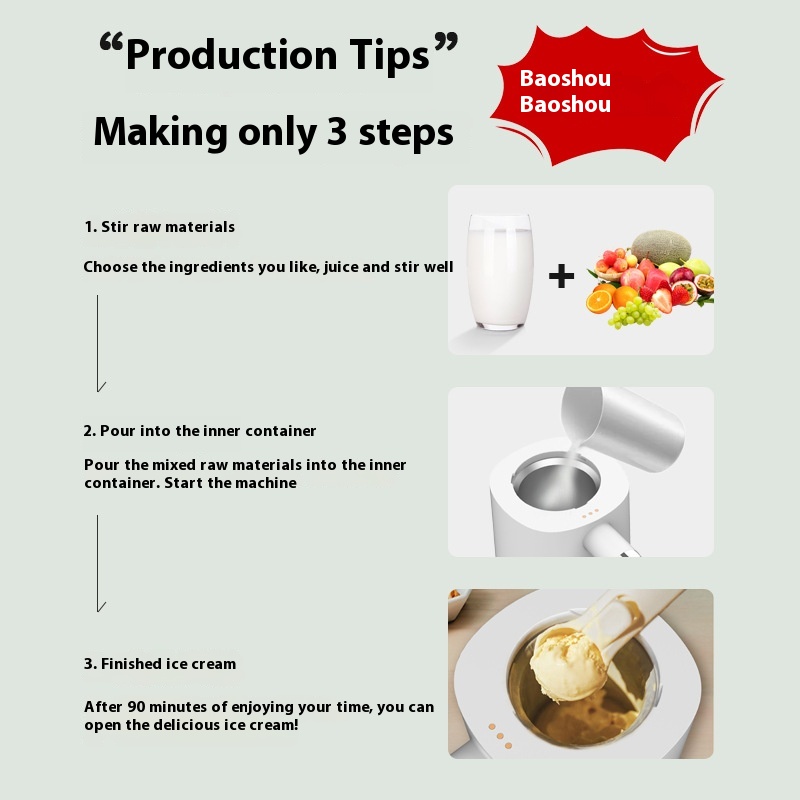 “Production Tips”

Making only 3 steps

Baoshou Baoshou

1. Stir raw materials

Choose the ingredients you like, juice and stir well

+

2. Pour into the inner container

Pour the mixed raw materials into the inner container. Start the machine

3. Finished ice cream

After 90 minutes of enjoying your time, you can open the delicious ice cream!