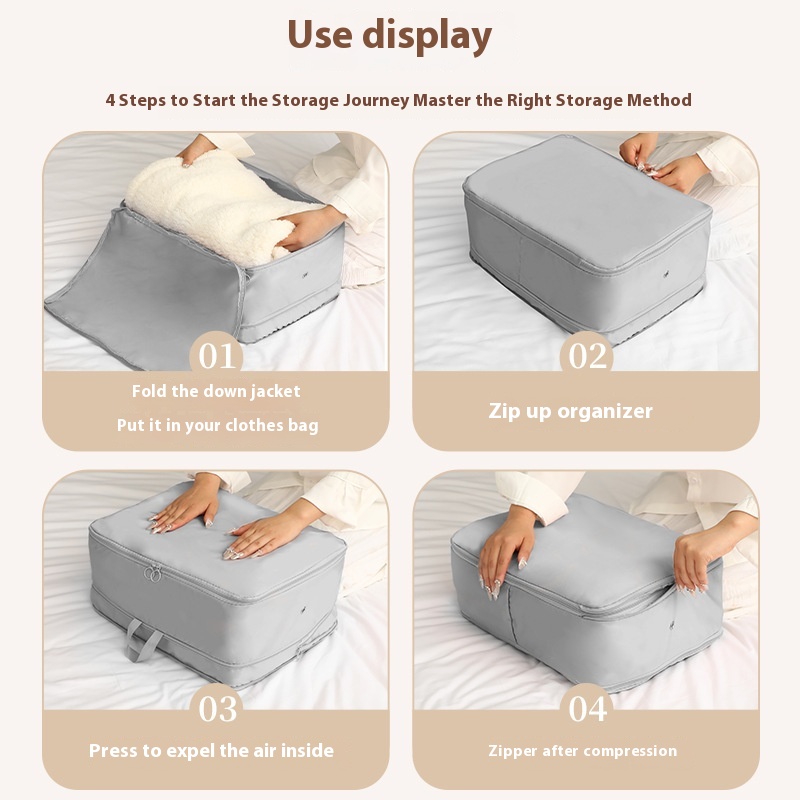 Use display

4 Steps to Start the Storage Journey Master the Right Storage Method

01
Fold the down jacket
Put it in your clothes bag

02
Zip up organizer

03
Press to expel the air inside

04
Zipper after compression