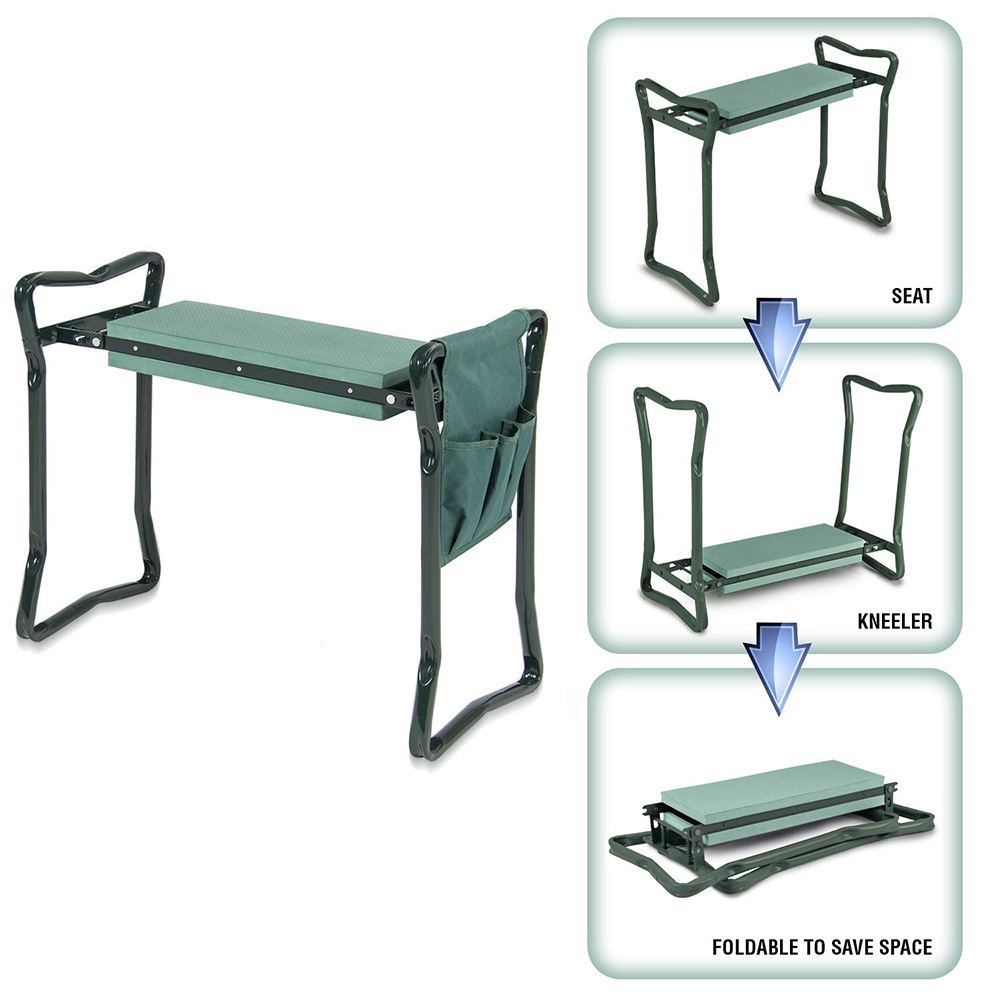 SEAT

KNEELER

FOLDABLE TO SAVE SPACE