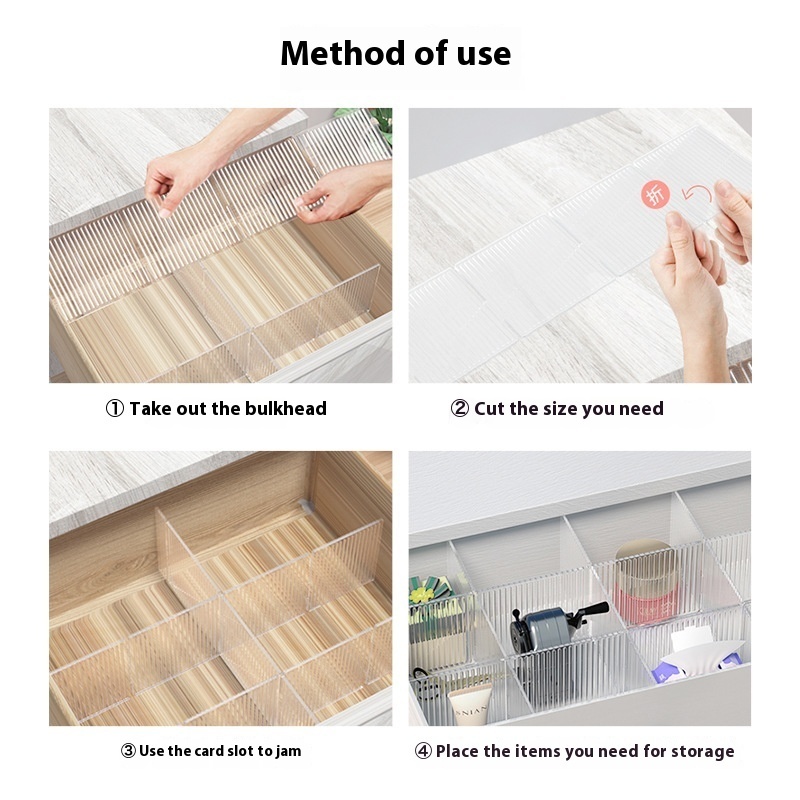 Method of use

折

① Take out the bulkhead

② Cut the size you need

③ Use the card slot to jam

④ Place the items you need for storage